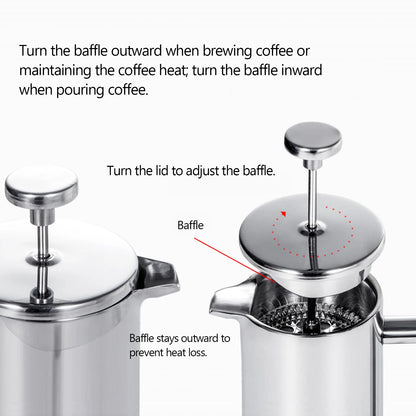 Turn the baffle outward when brewing coffee or maintaining the coffee heat; turn the baffle inward when pouring coffee.

Turn the lid to adjust the baffle.

Baffle

Baffle stays outward to prevent heat loss.